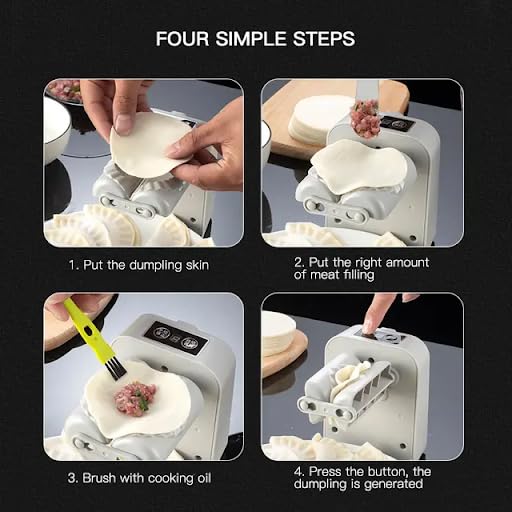 FOUR SIMPLE STEPS

1. Put the dumpling skin

2. Put the right amount of meat filling

3. Brush with cooking oil

4. Press the button, the dumpling is generated